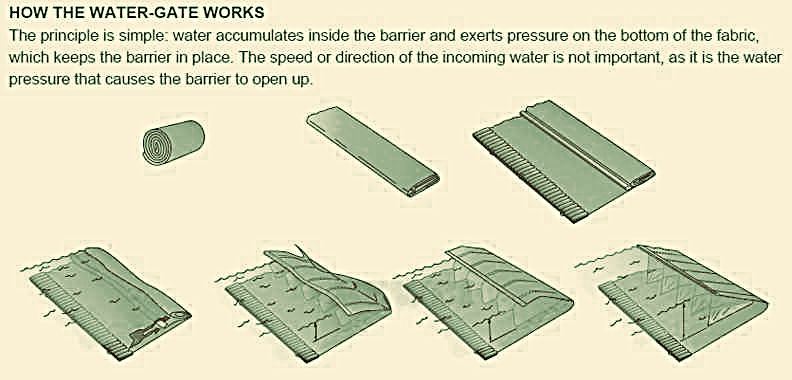 HOW THE WATER-GATE WORKS

The principle is simple: water accumulates inside the barrier and exerts pressure on the bottom of the fabric, which keeps the barrier in place. The speed or direction of the incoming water is not important, as it is the water pressure that causes the barrier to open up.